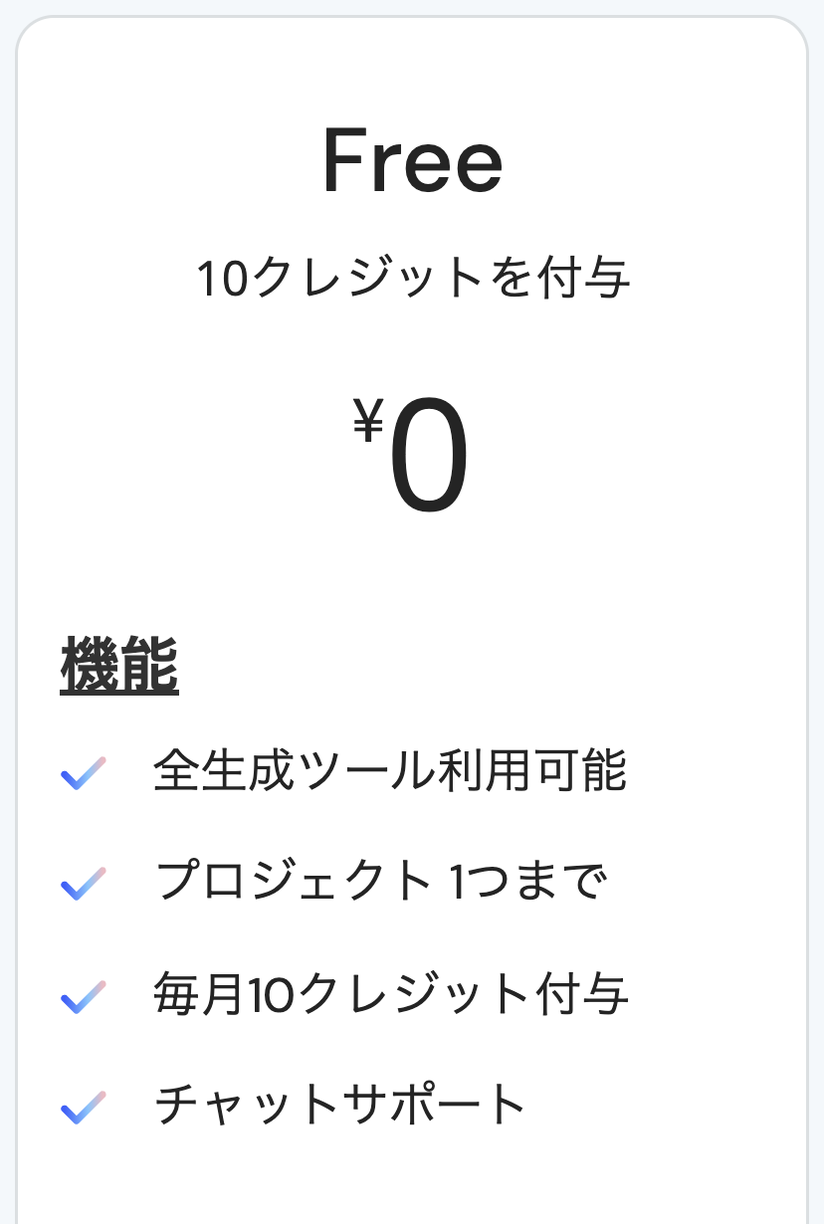 Free

10クレジットを付与

¥0

機能

全生成ツール利用可能

プロジェクト 1つまで

毎月10クレジット付与

チャットサポート